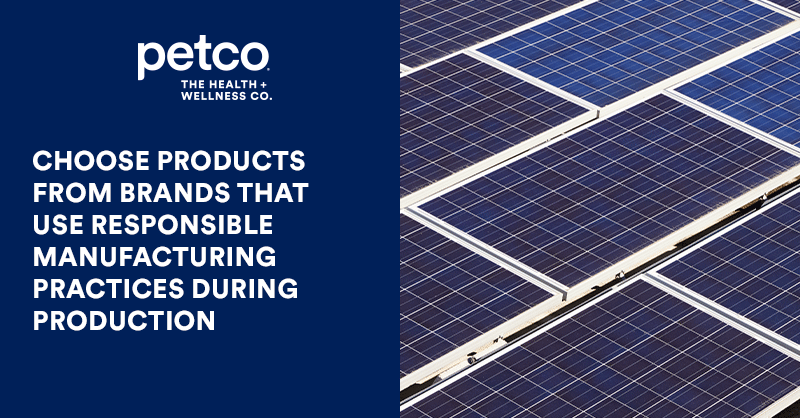 petco
THE HEALTH +
WELLNESS CO.

CHOOSE PRODUCTS FROM BRANDS THAT USE RESPONSIBLE MANUFACTURING PRACTICES DURING PRODUCTION