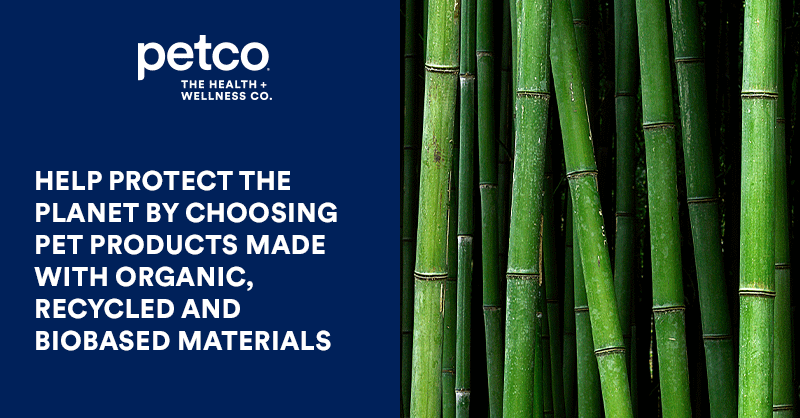 petco
THE HEALTH + WELLNESS CO.

HELP PROTECT THE PLANET BY CHOOSING PET PRODUCTS MADE WITH ORGANIC, RECYCLED AND BIOBASED MATERIALS