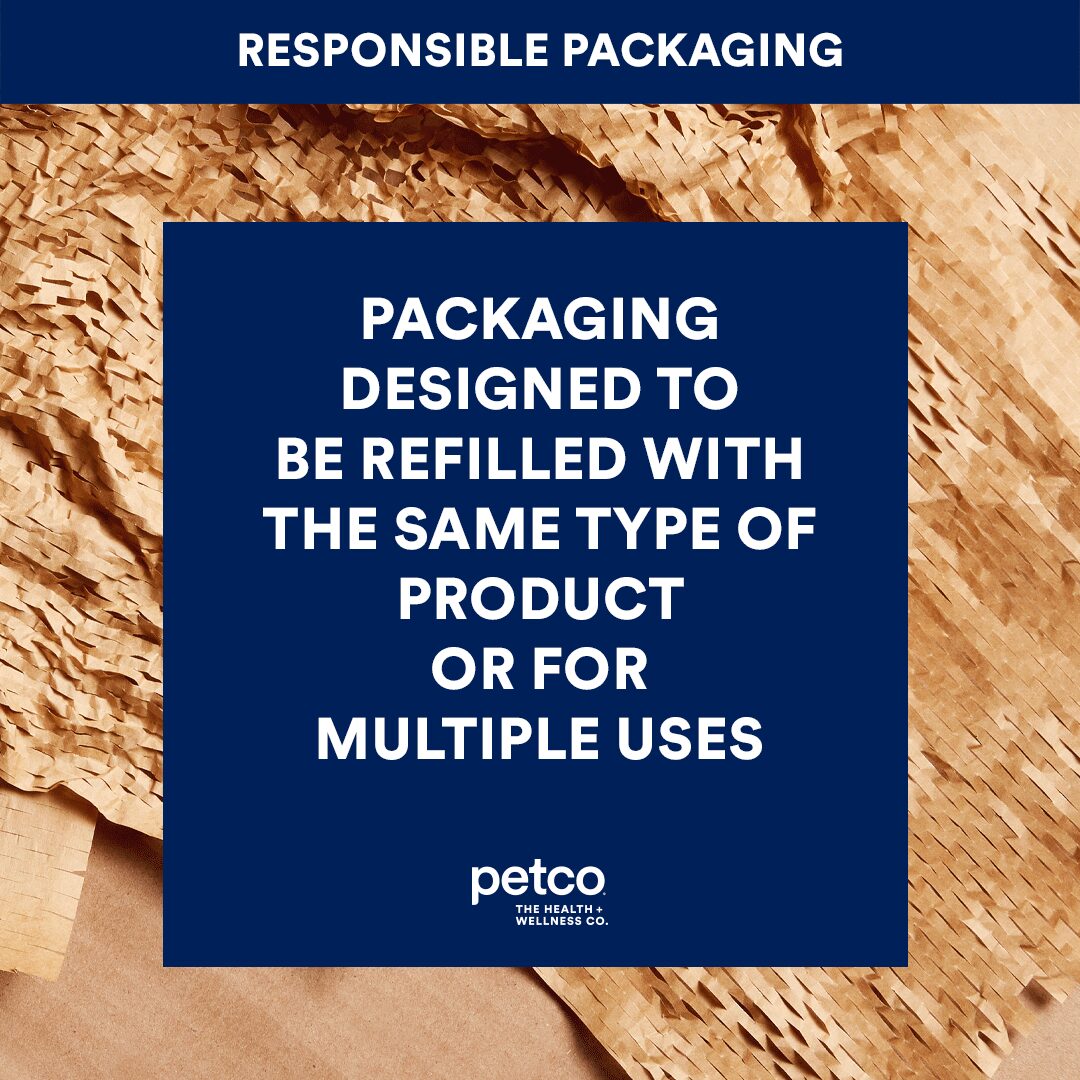 RESPONSIBLE PACKAGING

PACKAGING DESIGNED TO BE REFILLED WITH THE SAME TYPE OF PRODUCT OR FOR MULTIPLE USES

petco
THE HEALTH + WELLNESS CO.