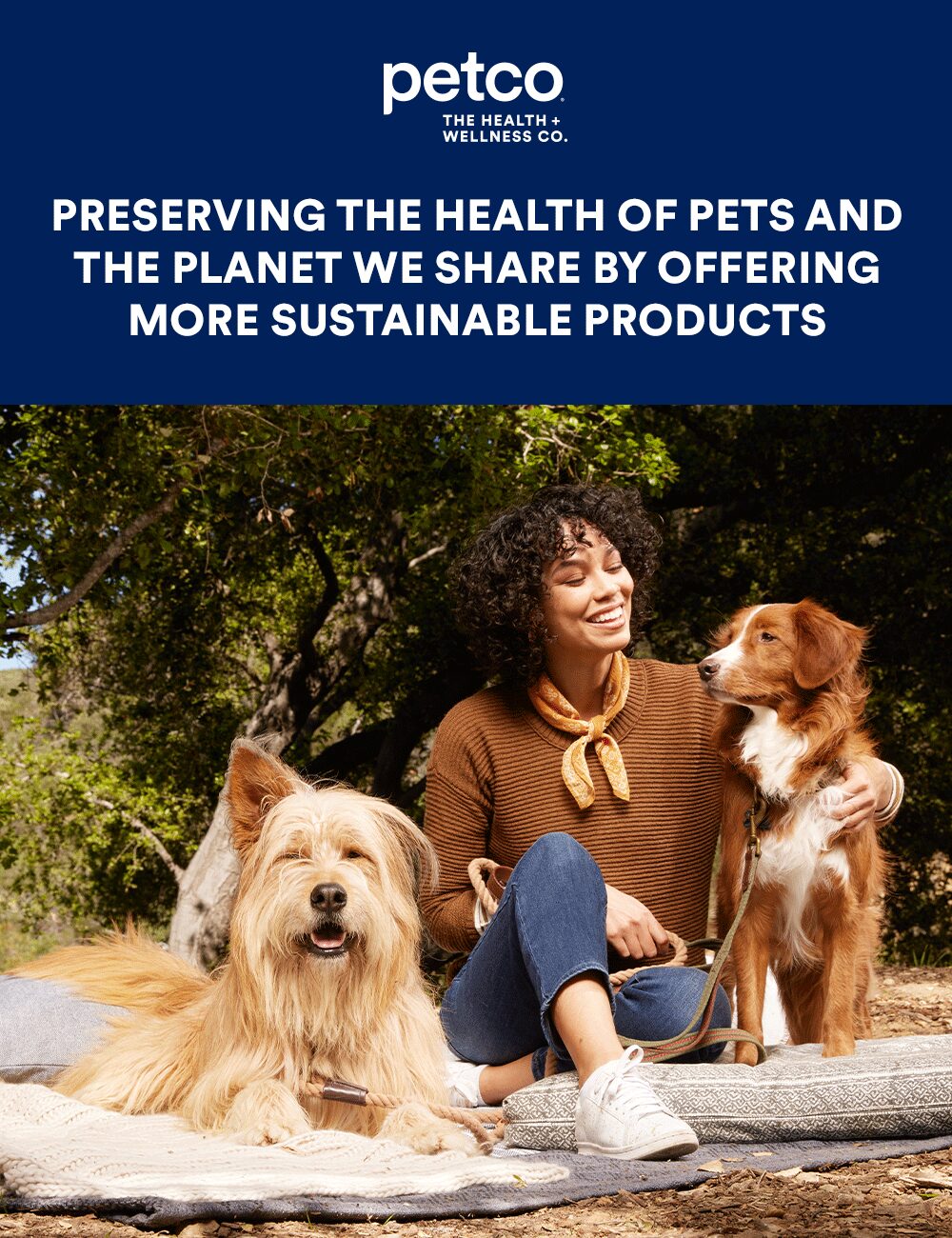 petco
THE HEALTH +
WELLNESS CO.

PRESERVING THE HEALTH OF PETS AND THE PLANET WE SHARE BY OFFERING MORE SUSTAINABLE PRODUCTS